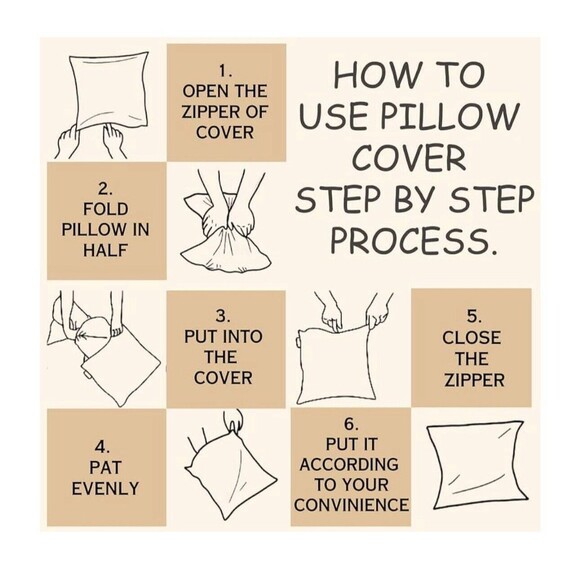 HOW TO USE PILLOW COVER STEP BY STEP PROCESS.

1.
OPEN THE ZIPPER OF COVER

2.
FOLD PILLOW IN HALF

3.
PUT INTO THE COVER

4.
PAT EVENLY

5.
CLOSE THE ZIPPER

6.
PUT IT ACCORDING TO YOUR CONVINIENCE